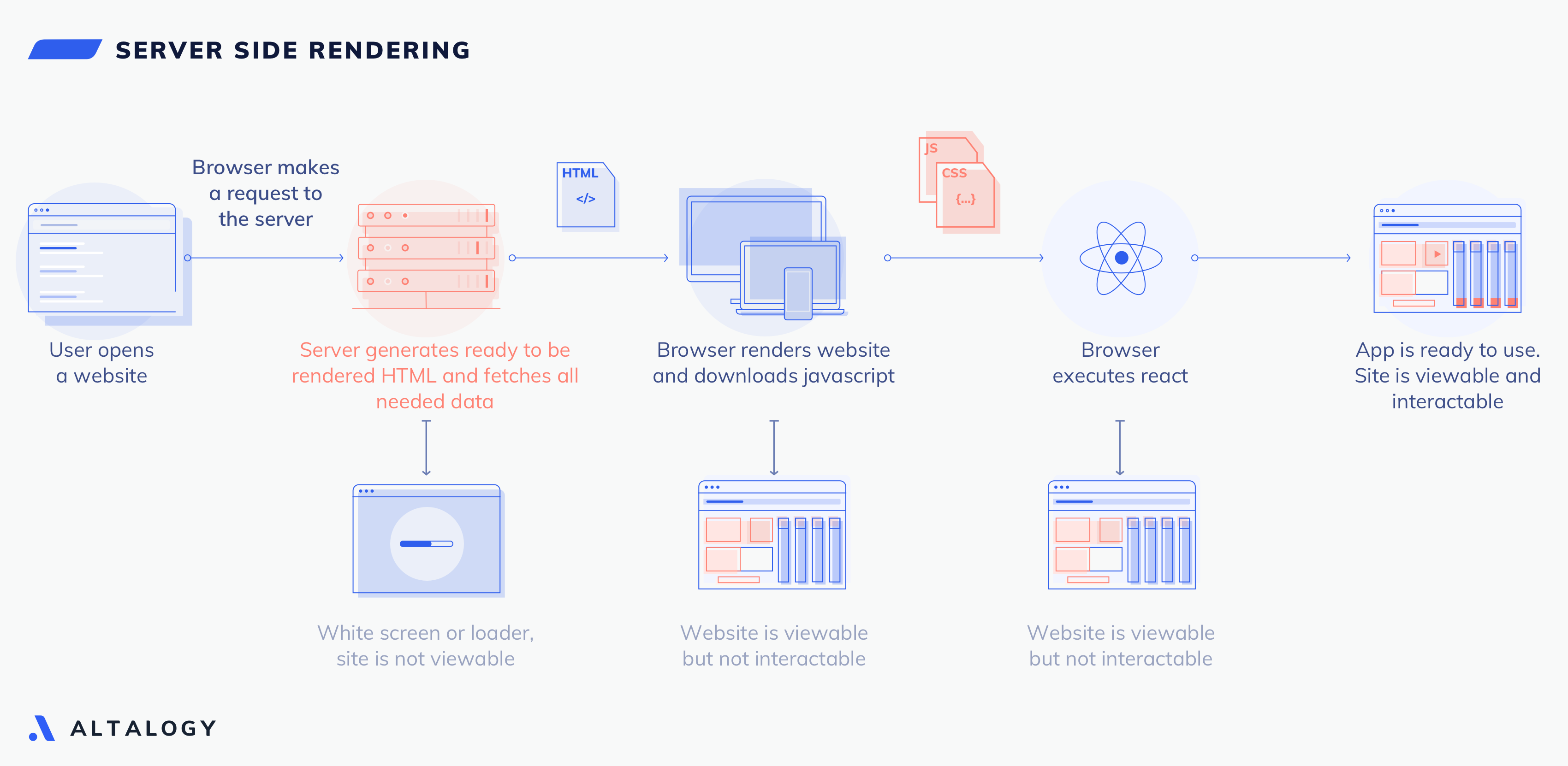 SERVER SIDE RENDERING

Browser makes a request to the server

HTML
</>

JS
CSS
{...}

User opens a website

Server generates ready to be rendered HTML and fetches all needed data

Browser renders website and downloads javascript

Browser executes react

App is ready to use. Site is viewable and interactable

White screen or loader, site is not viewable

Website is viewable but not interactable

Website is viewable but not interactable

ALTALOGY